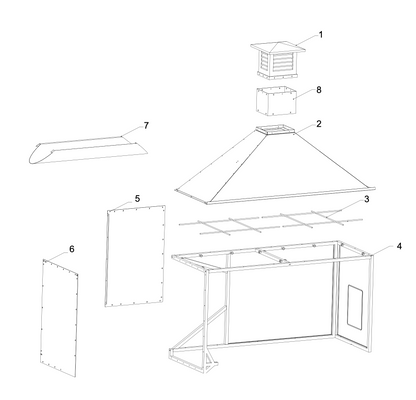 1
8
7
2
5
3
6
4